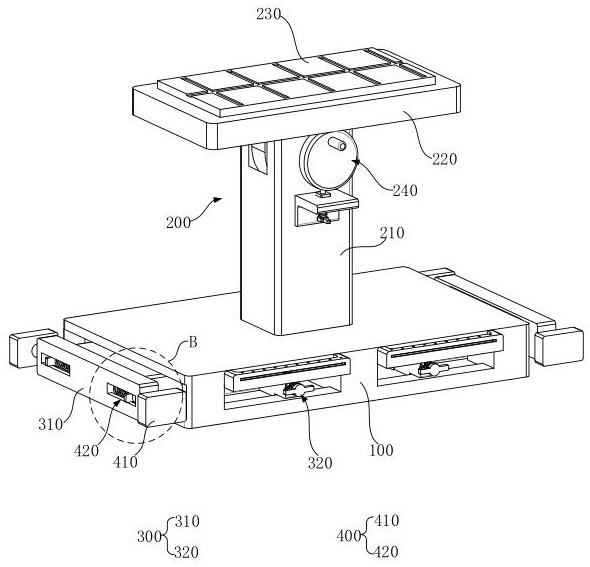 230

220

240

200

210

B

310

420

410

320

100

300 310
320

400 410
420