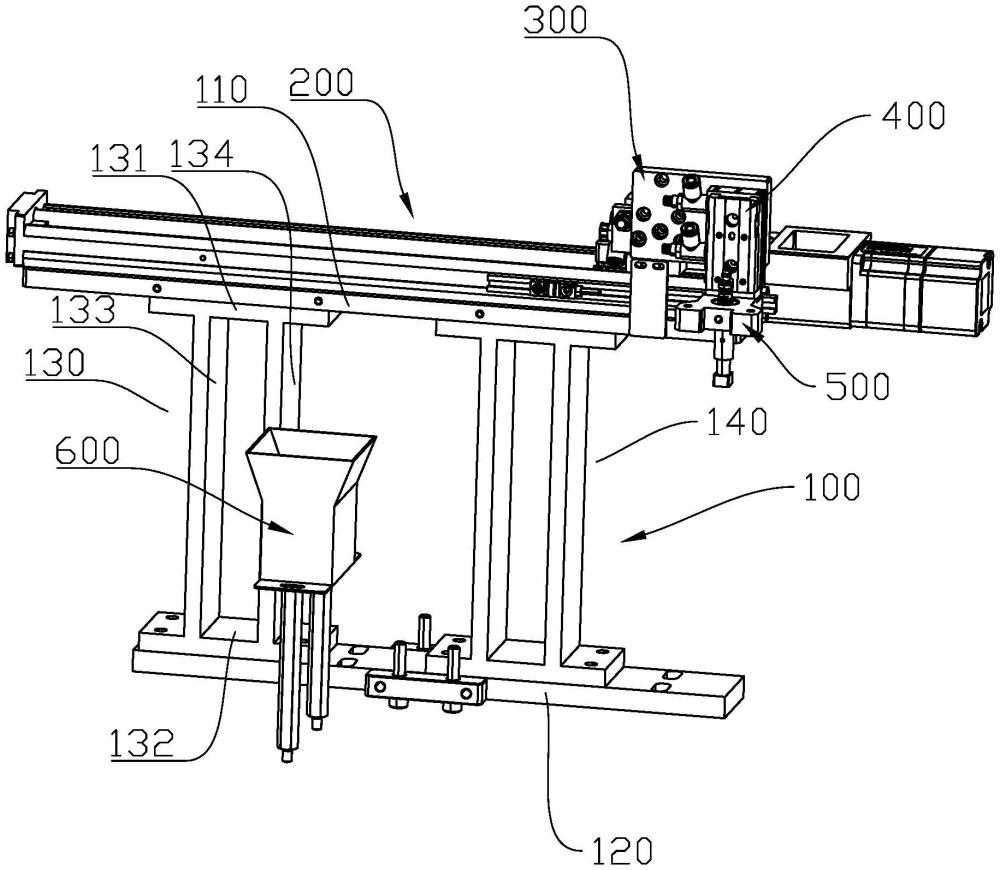 300
110
200
400
131
134
133
130
500
140
600
100
132
120