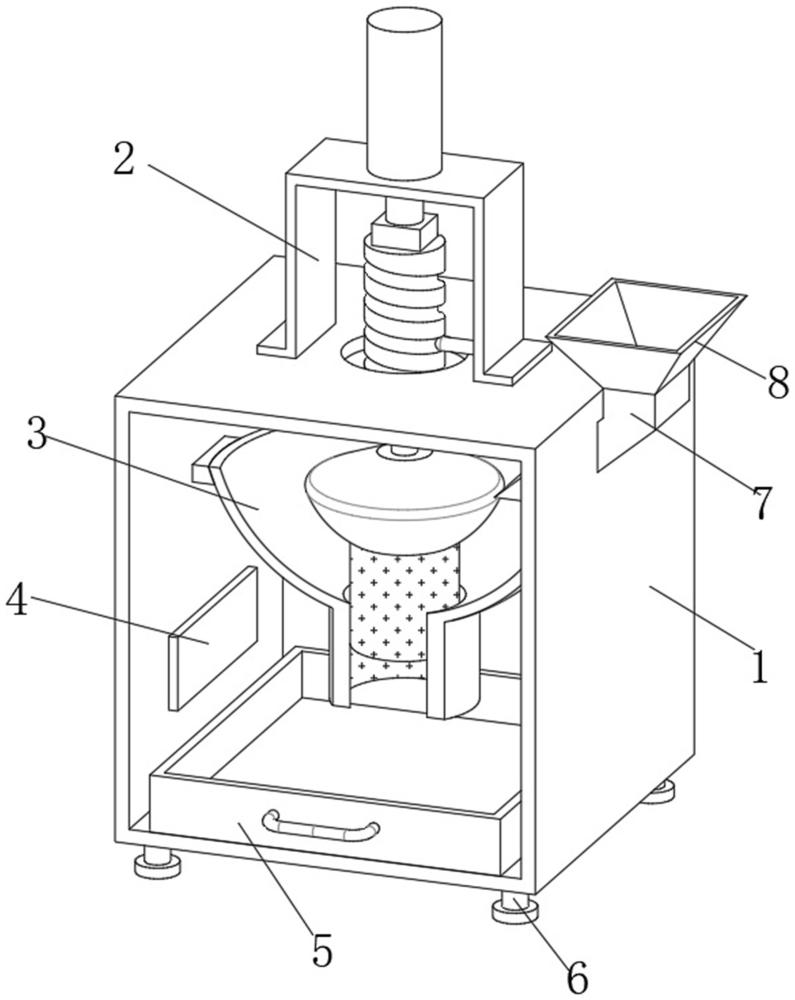 2
8
3
7
4
1
5
6