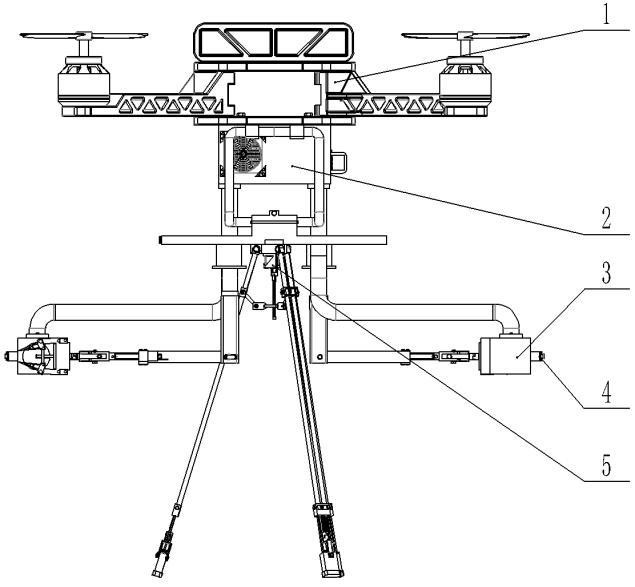 1
2
3
4
5