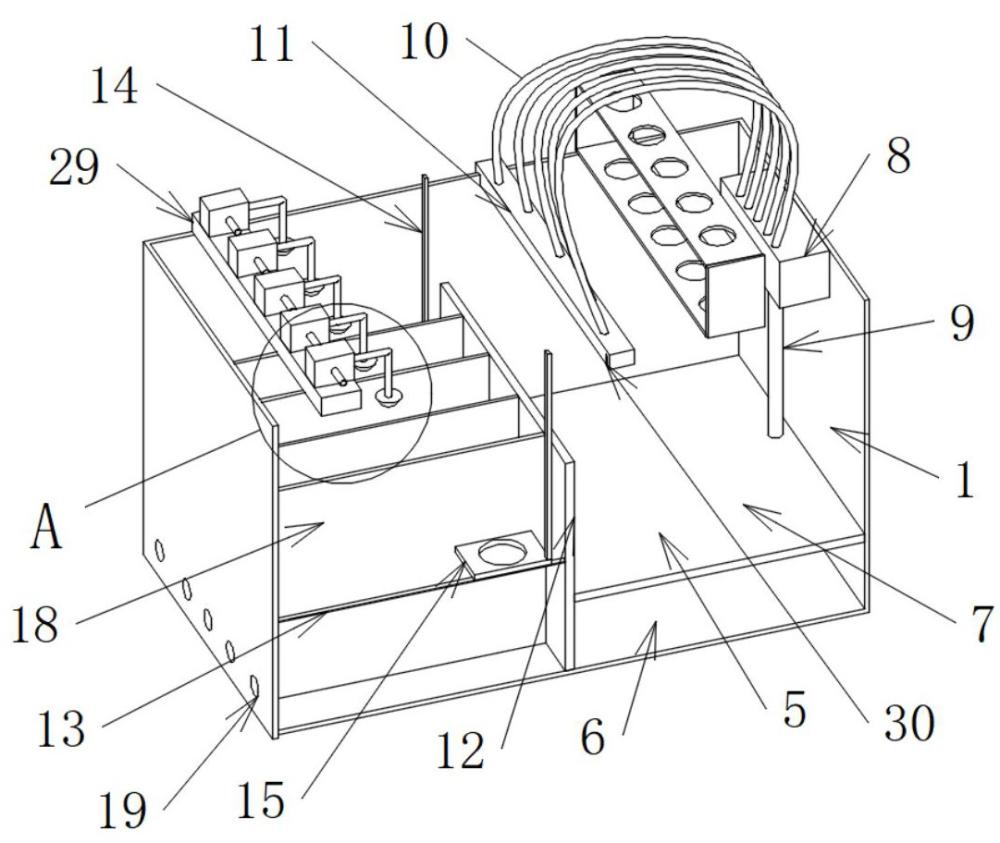 11
10
14
29
8
9
1
A
18
7
13
5
30
6
12
19
15