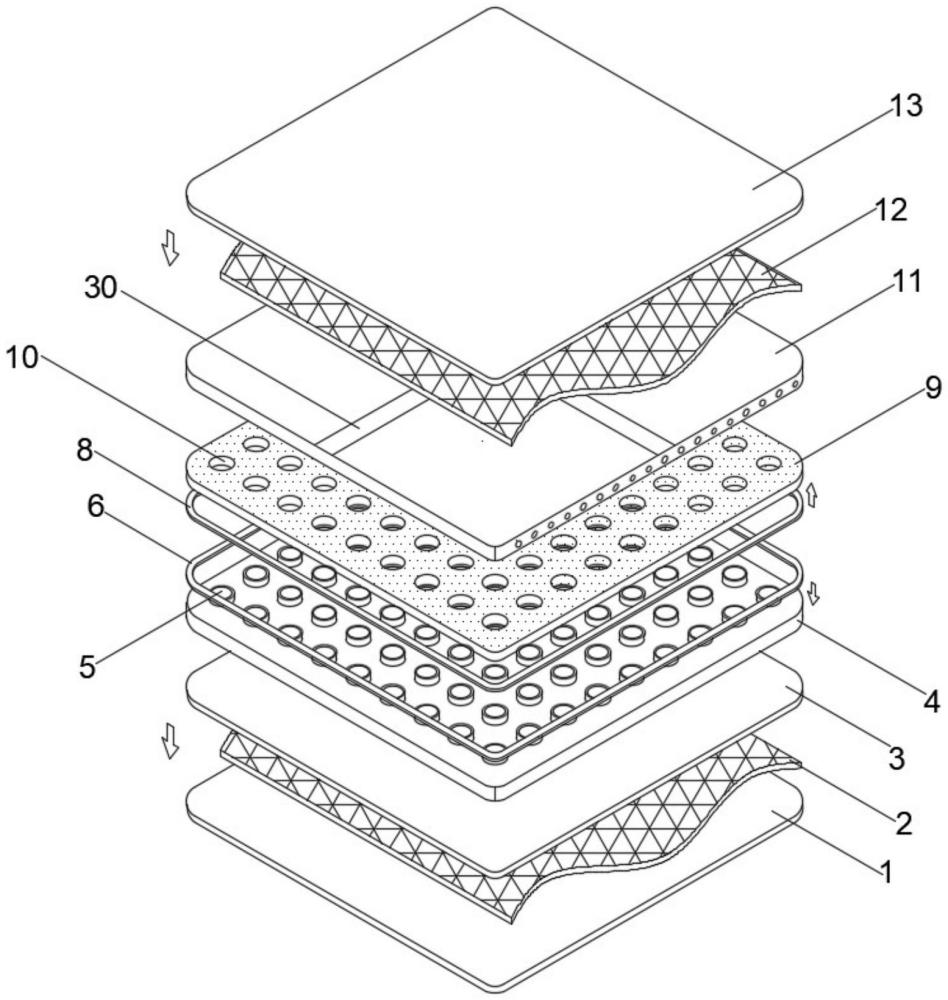 13
12
30
11
10
9
8
6
5
4
3
2
1