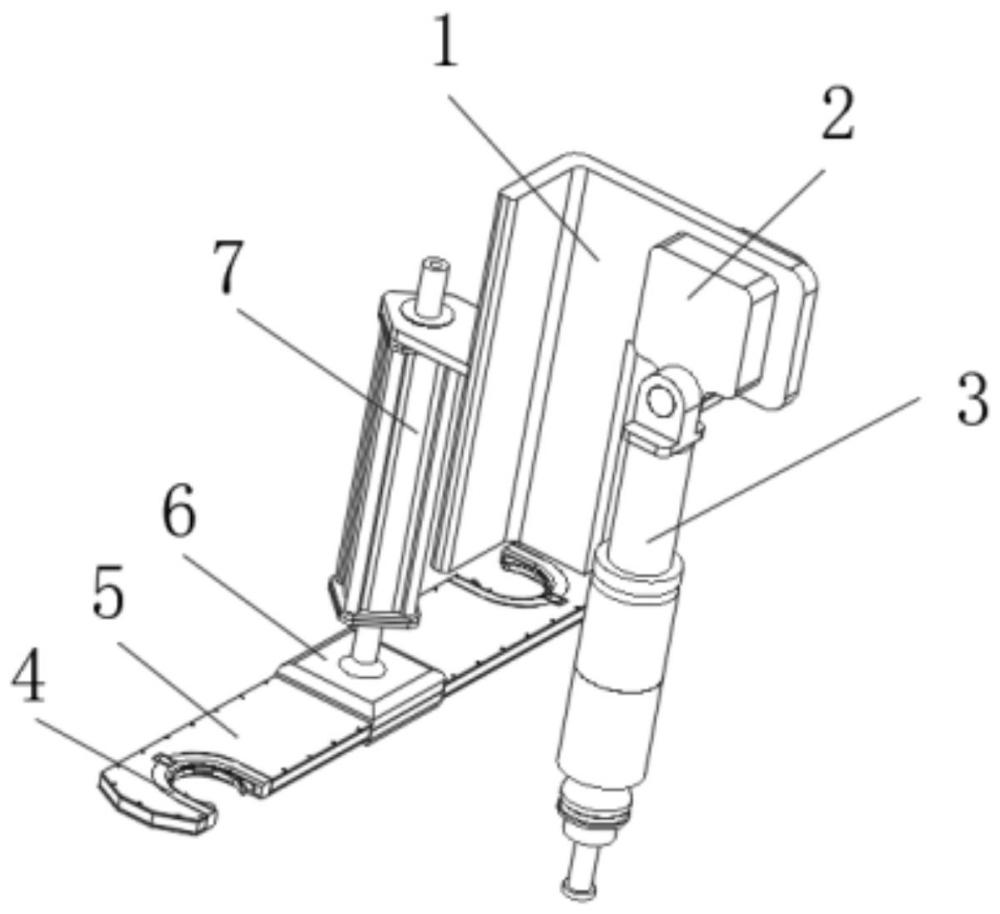 1
2
7
3
6
5
4