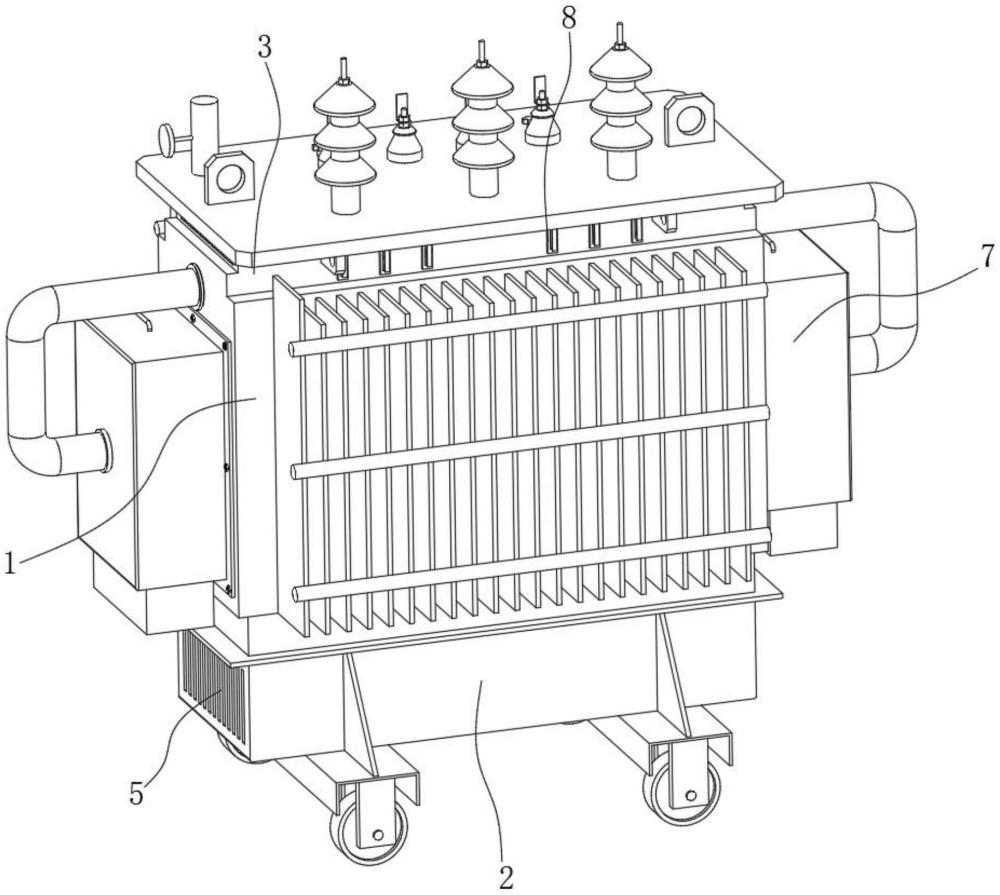 3
8
7
1
5
2