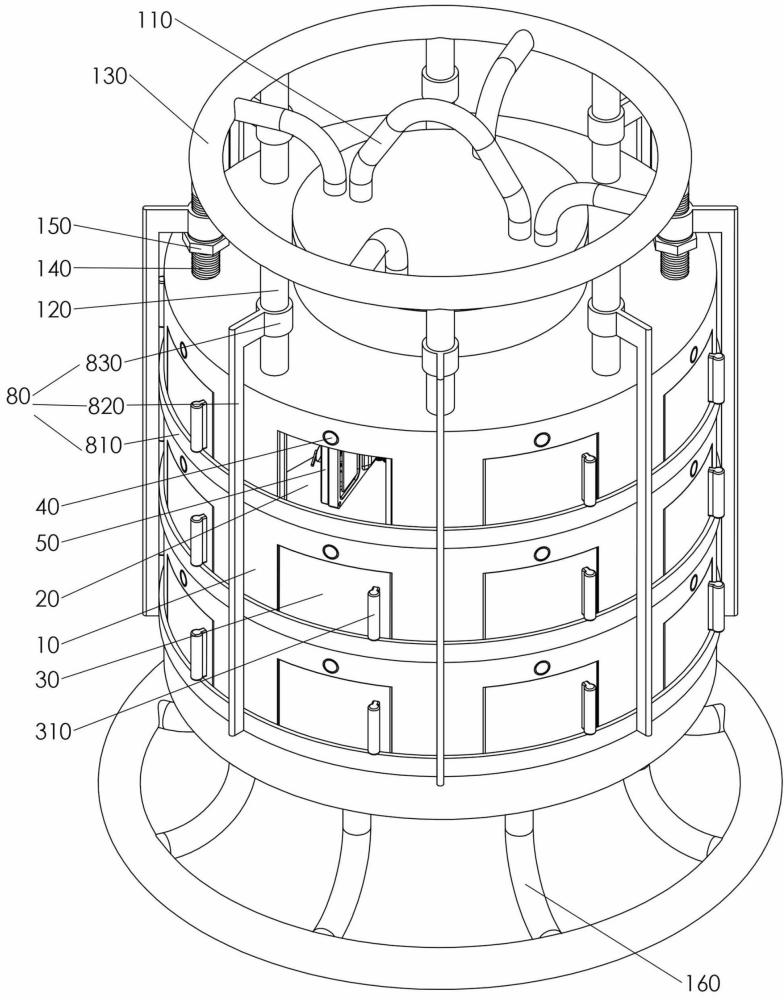 110
130
150
140
120
830
80
820
810
40
50
20
10
30
310
160