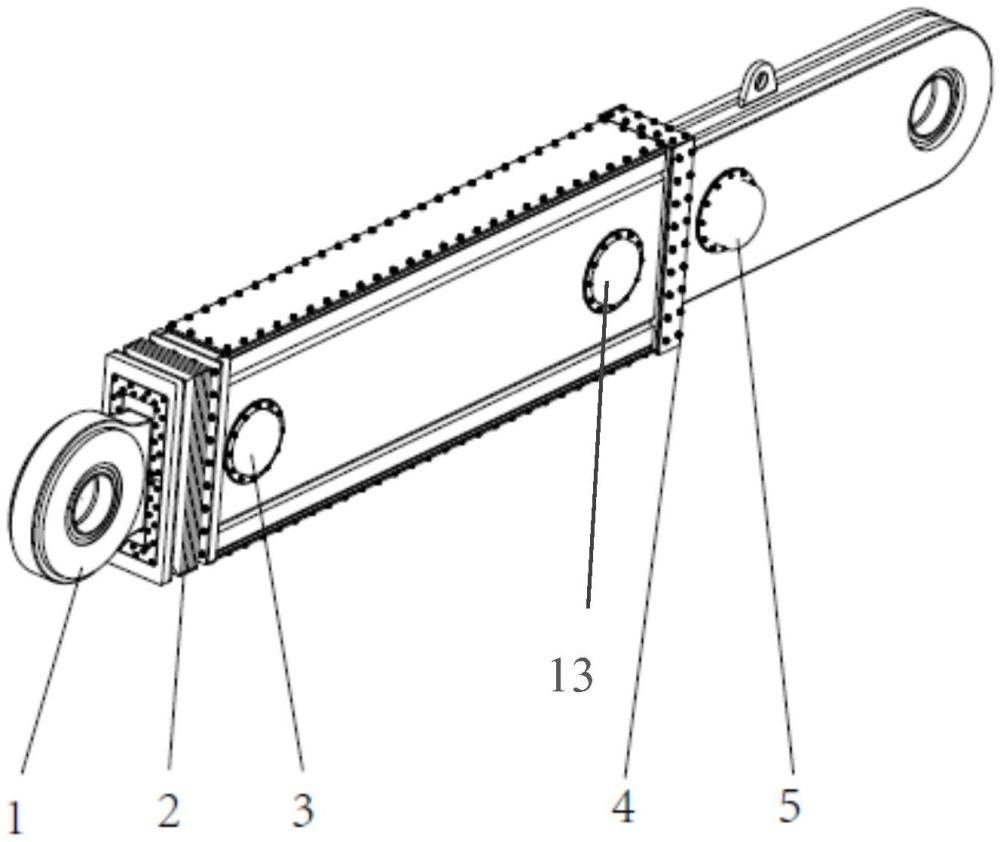 13

1 2 3 4 5