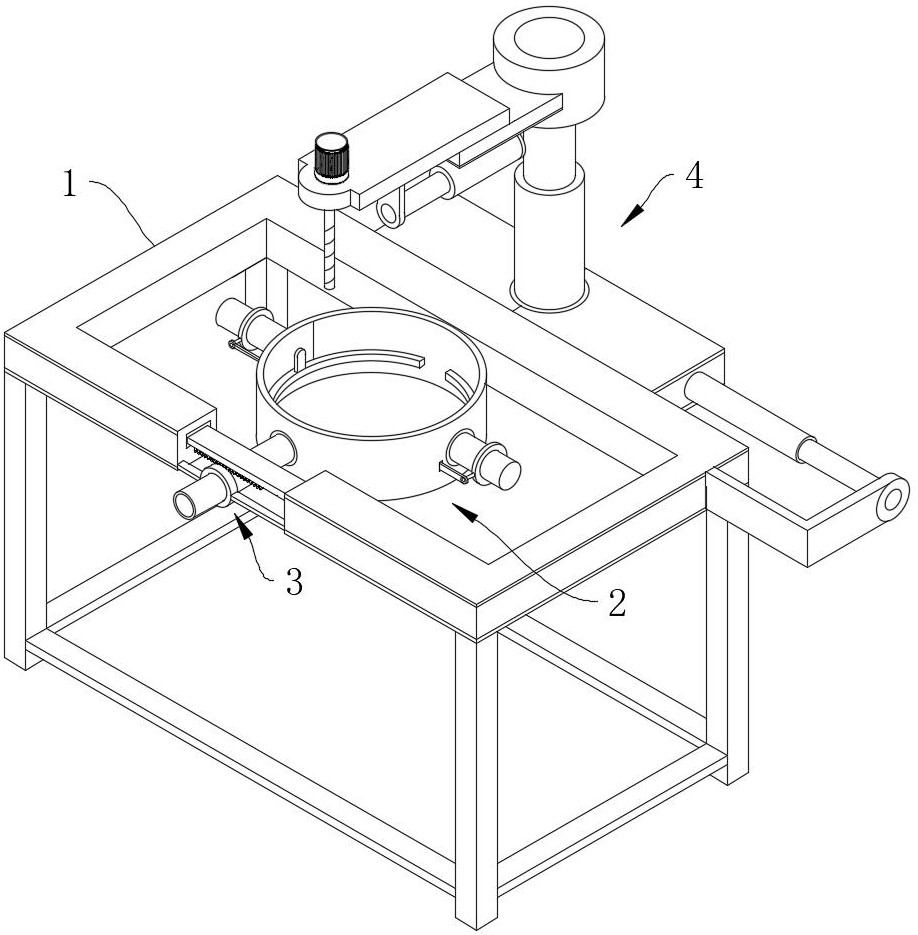 1
4
3
2