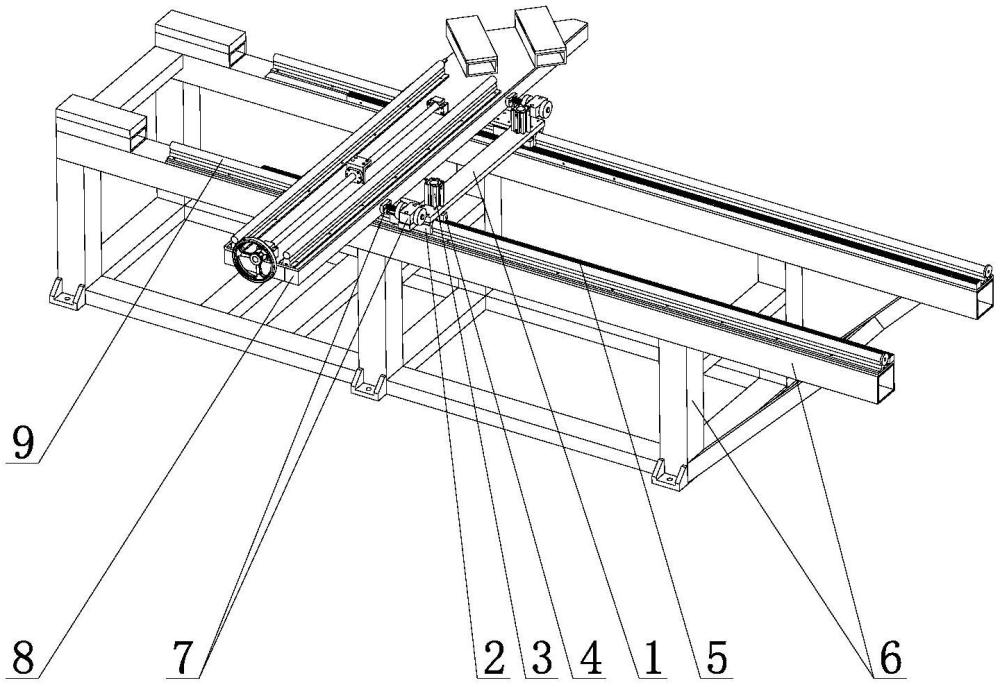 9
8
7
2
3
4
1
5
6