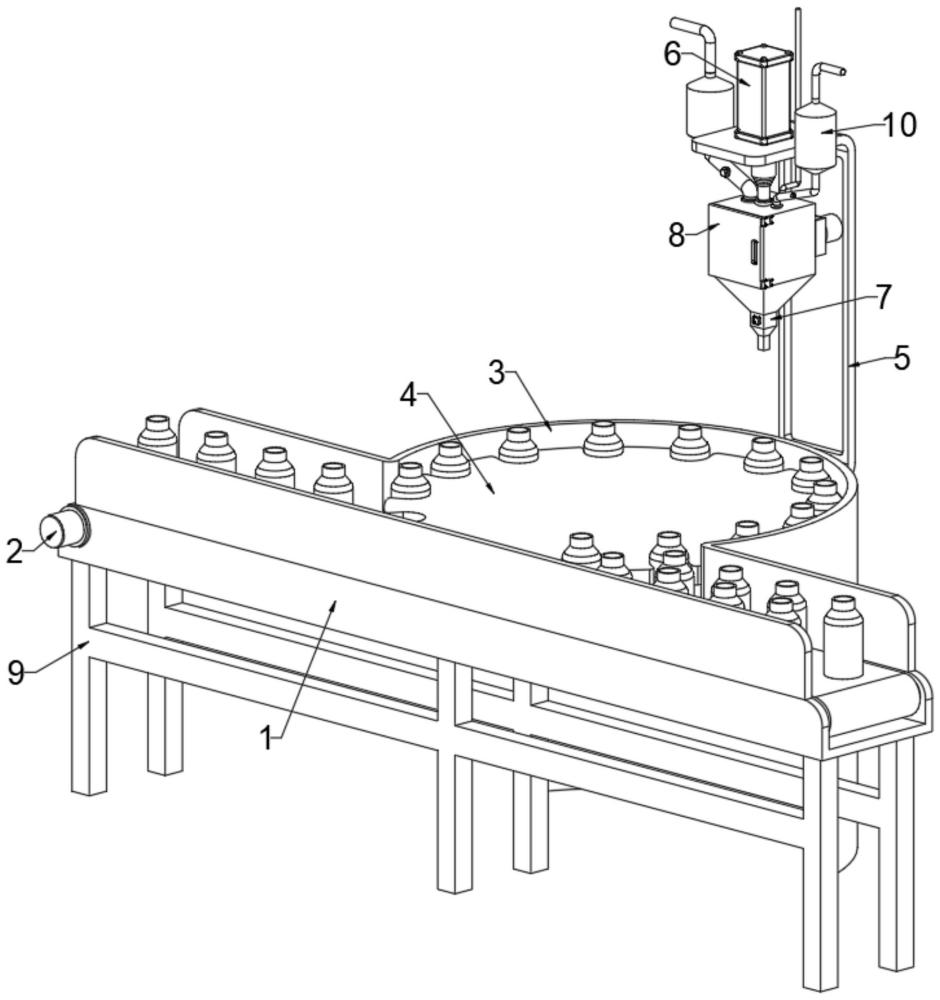 6
10
8
7
5
3
4
2
9
1