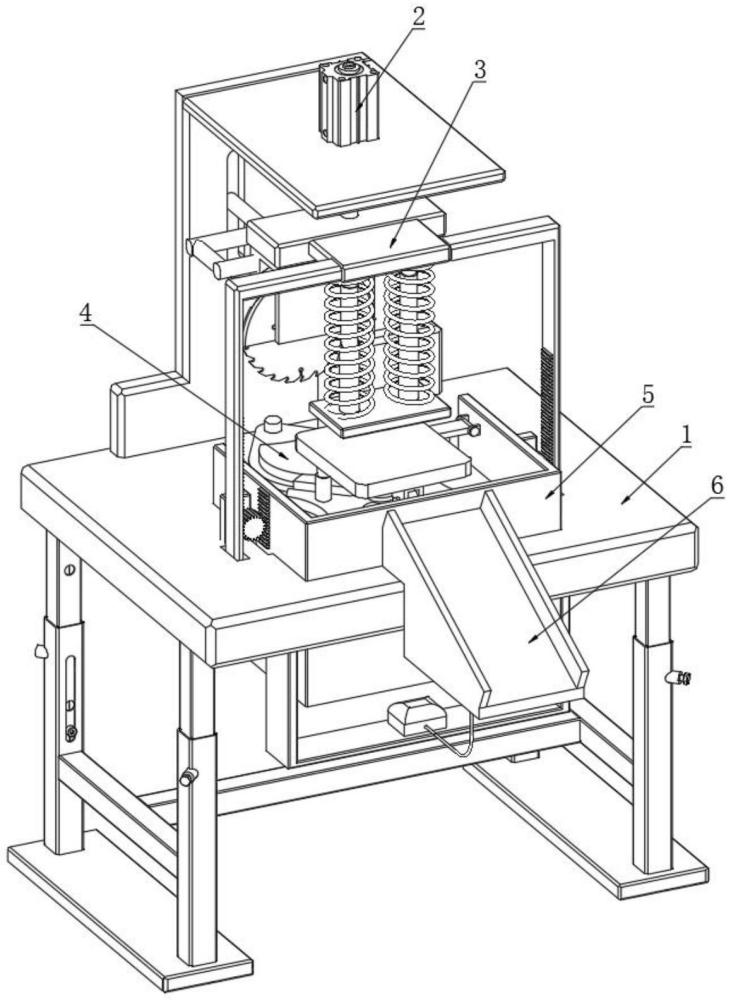 2
3
4
5
1
6