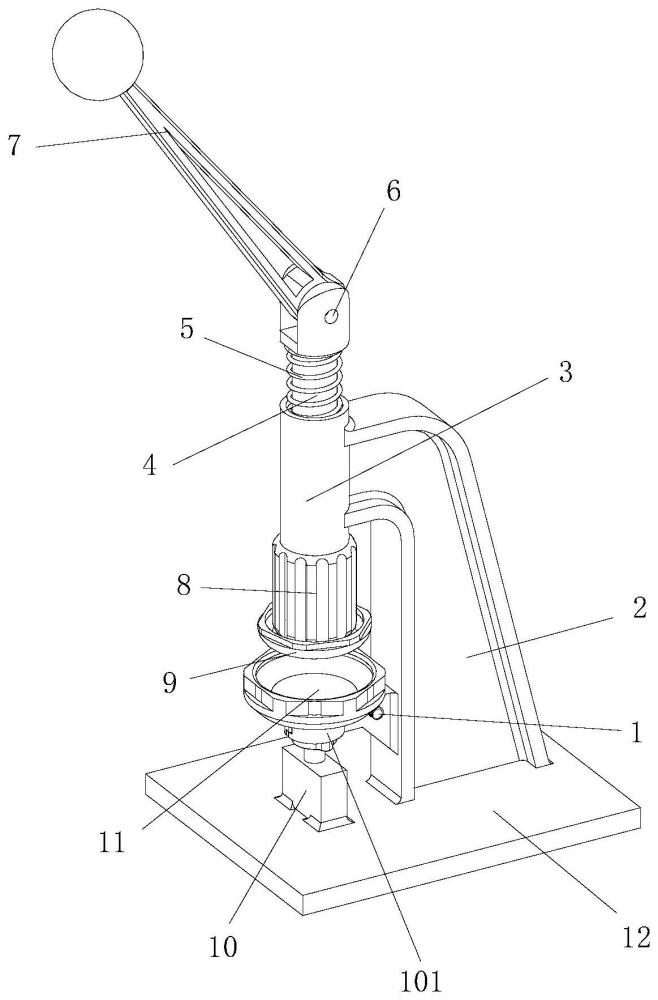 7
6
5
3
4
8
2
9
1
11
10
12
101