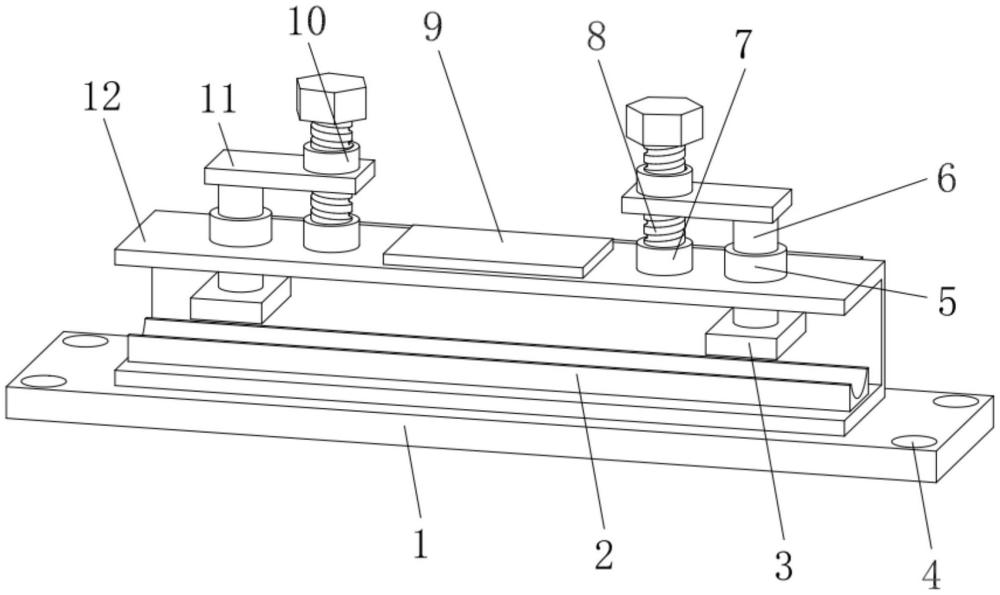 10
9
8
7
12
11
6
5
1
2
3
4