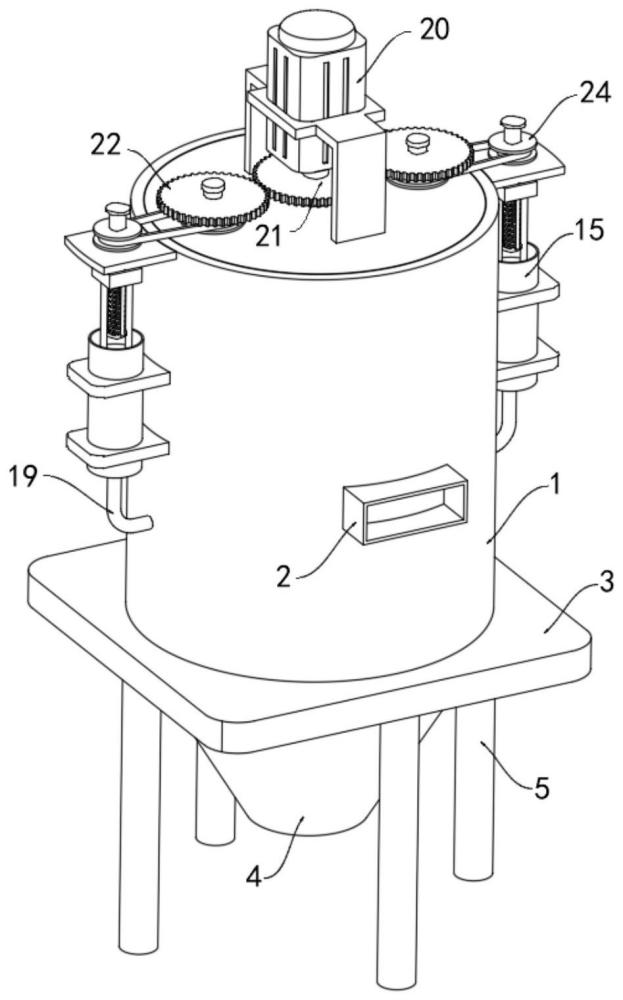 20
24
22
21
15
19
1
2
3
5
4