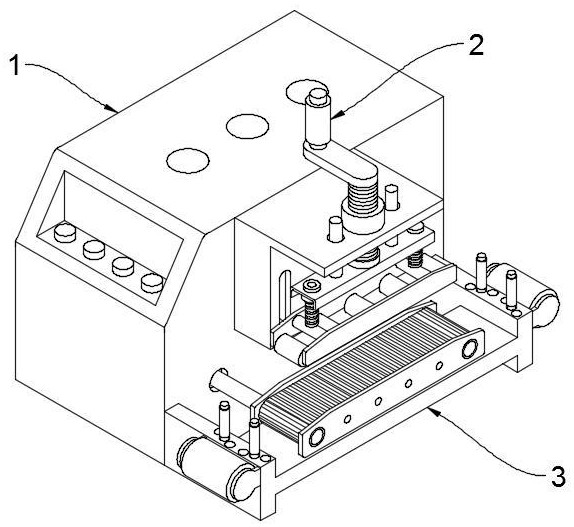 1
2
3