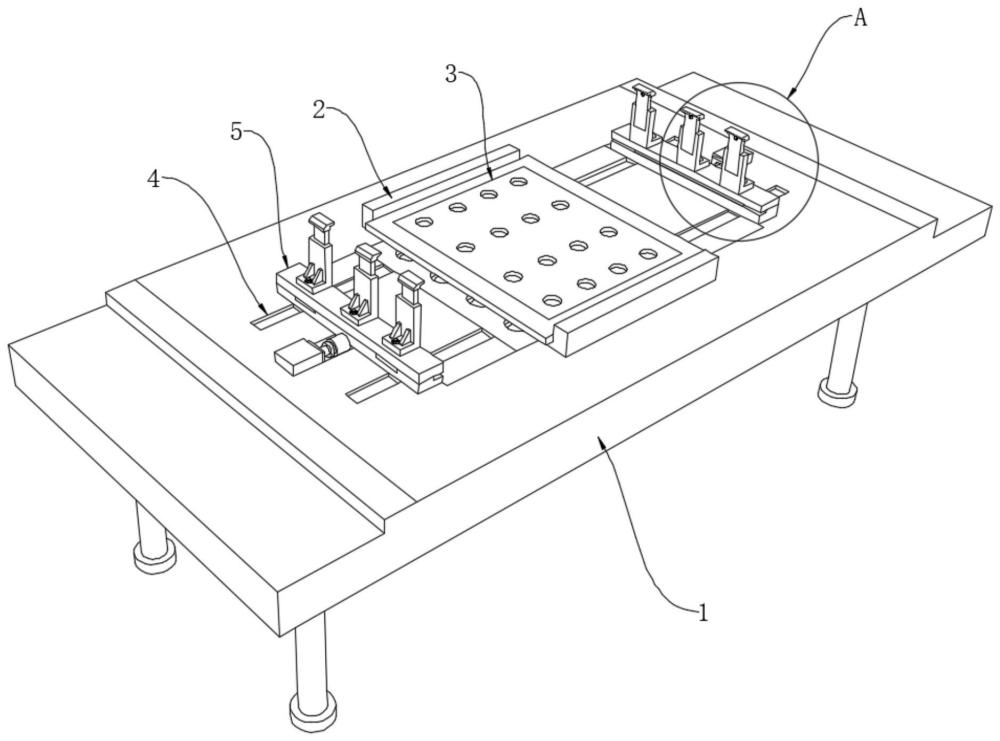 A
3
2
5
4
1