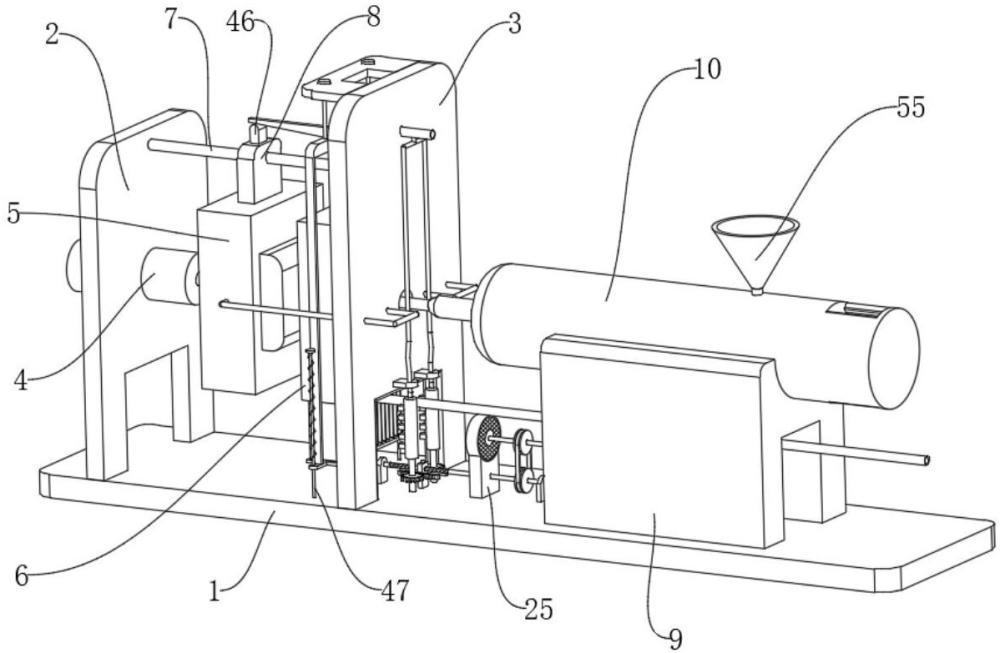 2
7
46
8
3
10
55
5
4
6
1
47
25
9