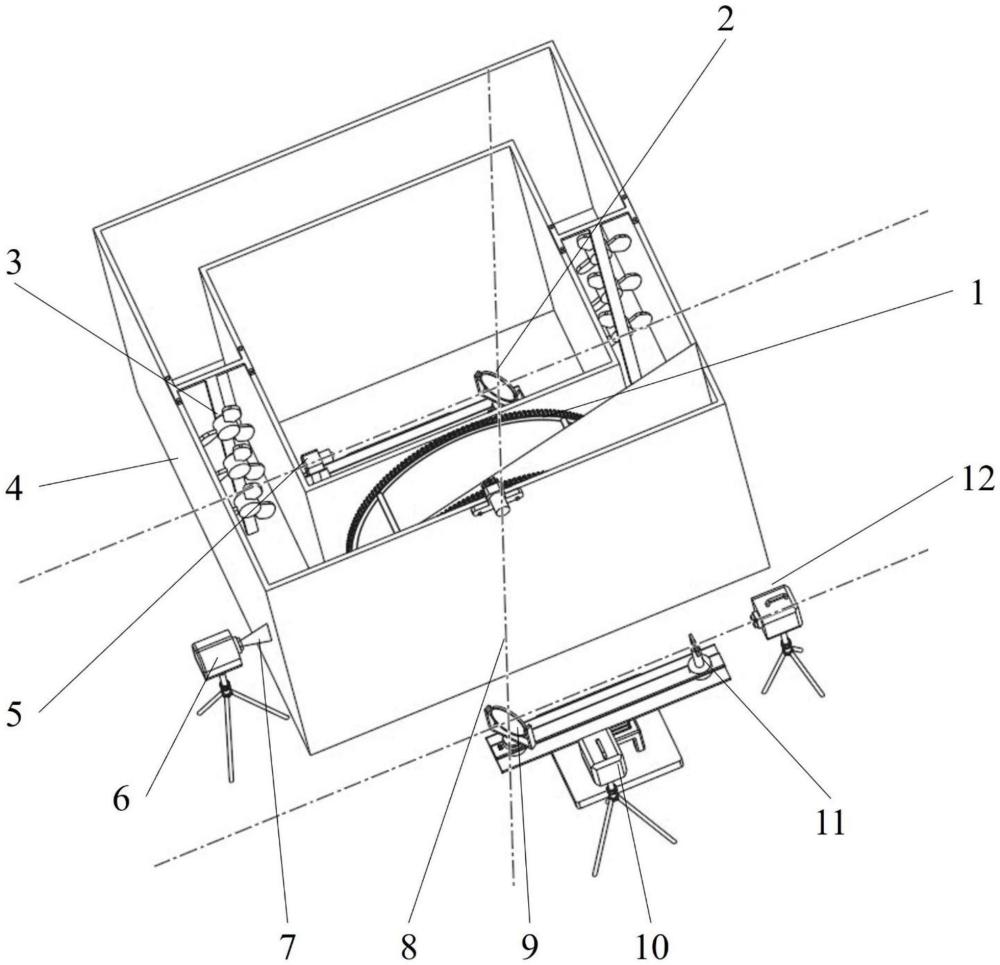 2
3
1
4
12
5
6
11
7
8
9
10