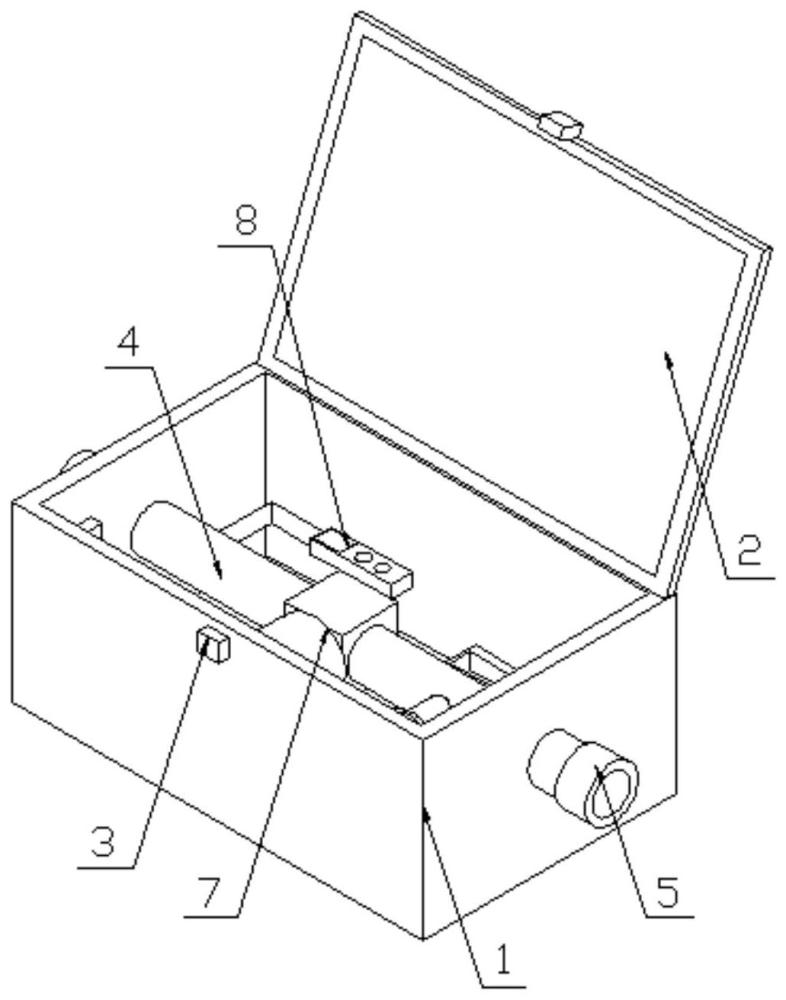 8
4
2
3
7
5
1