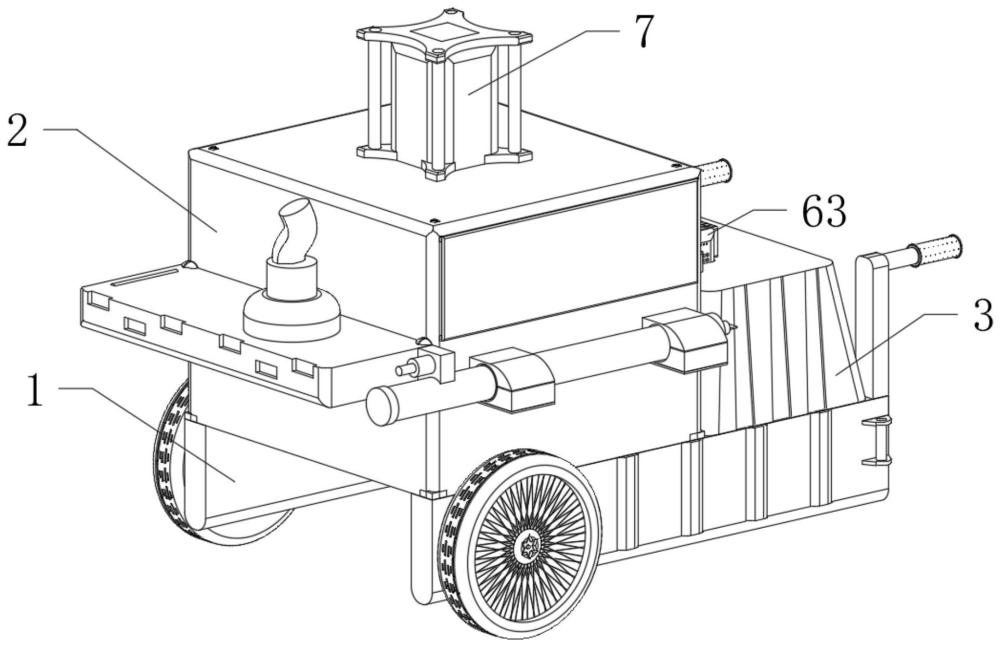 7
2
63
3
1