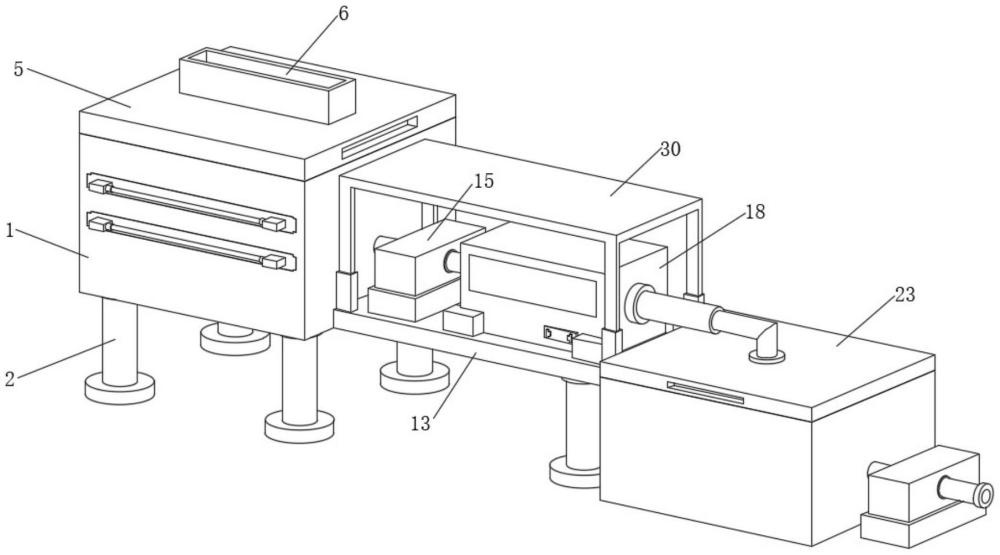 6
5
30
15
18
1
23
2
13