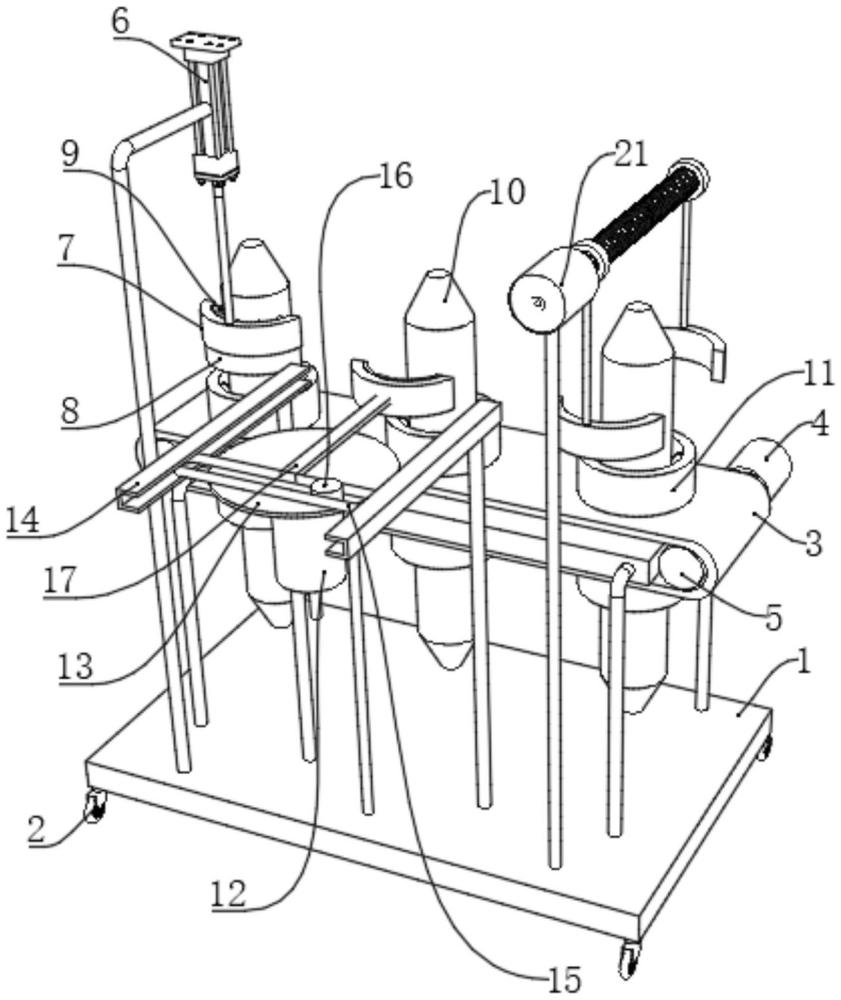 6
9
7
8
14
17
13
16
10
21
11
4
3
5
1
2
12
15