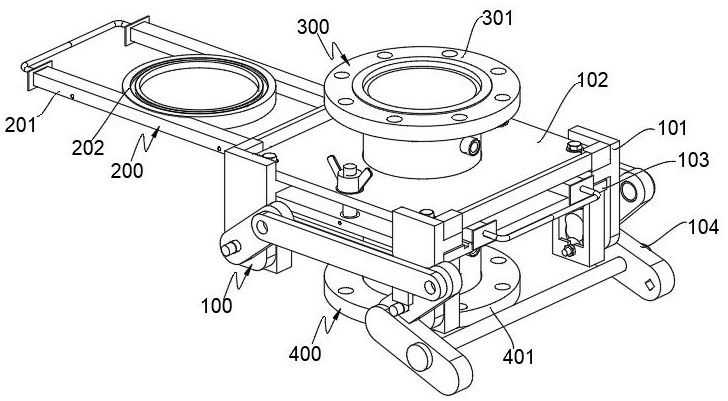 300
301
102
101
103
104
201
202
200
100
400
401