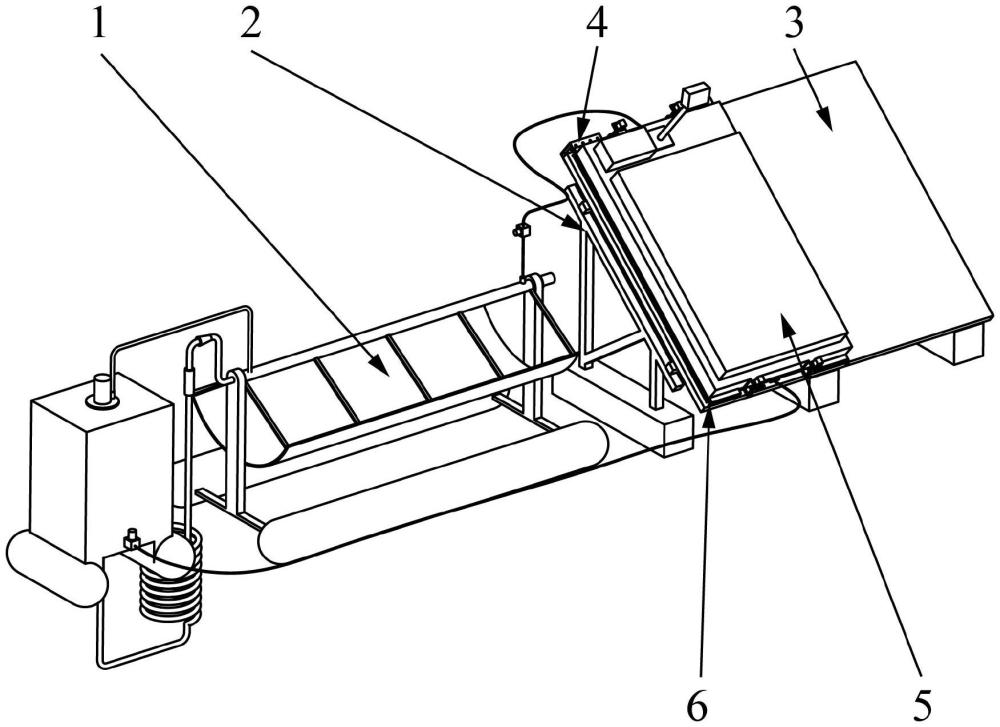 1
2
4
3
6
5