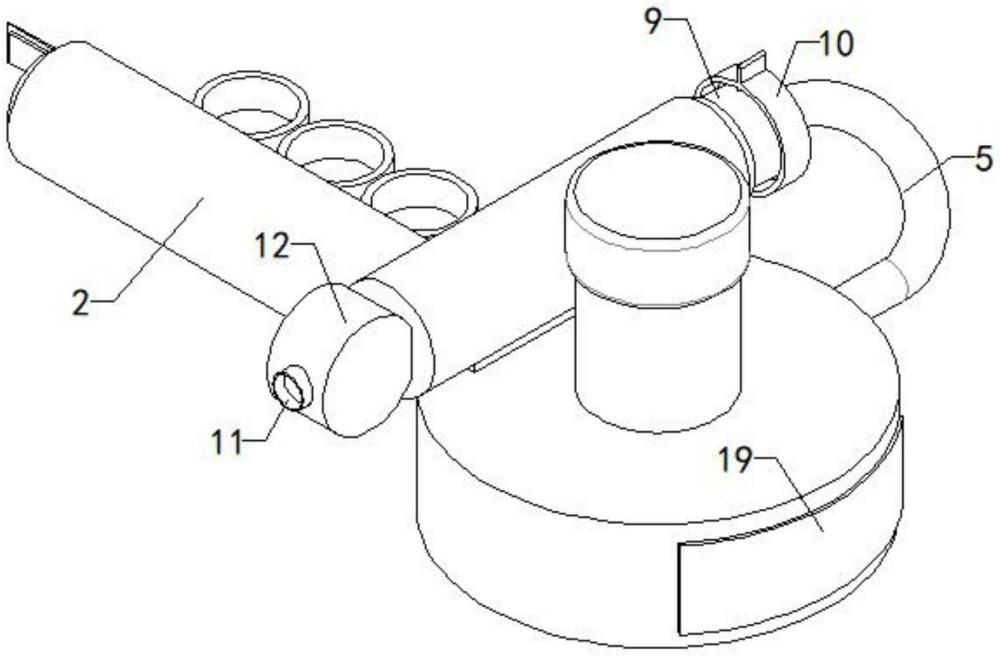 9
10
5
12
2
11
19