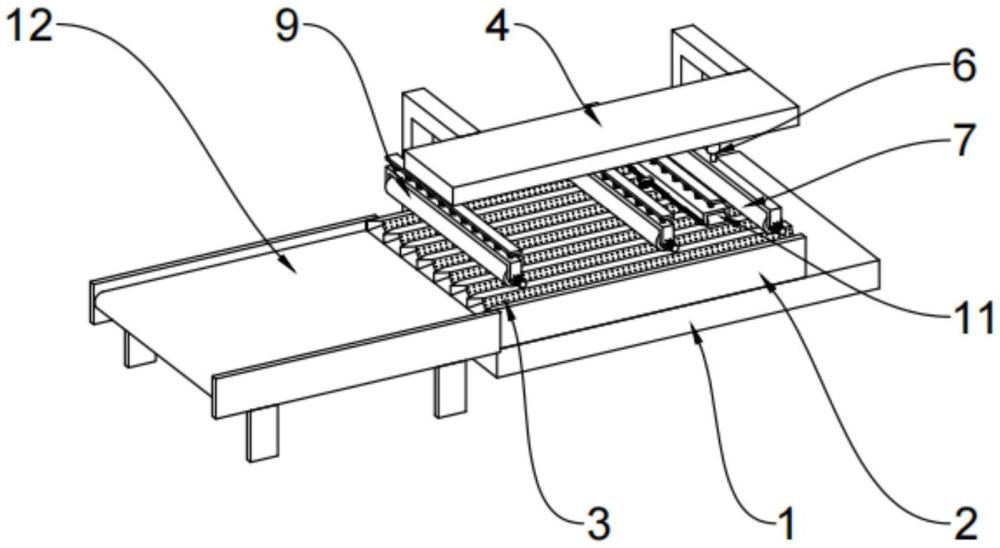 12
9
4
6
7
11
3
1
2