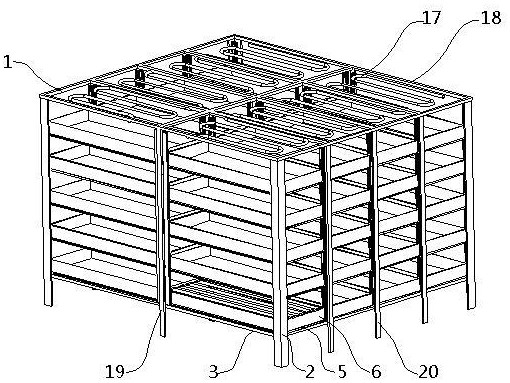 17
18
1
19
3
2
5
6
20