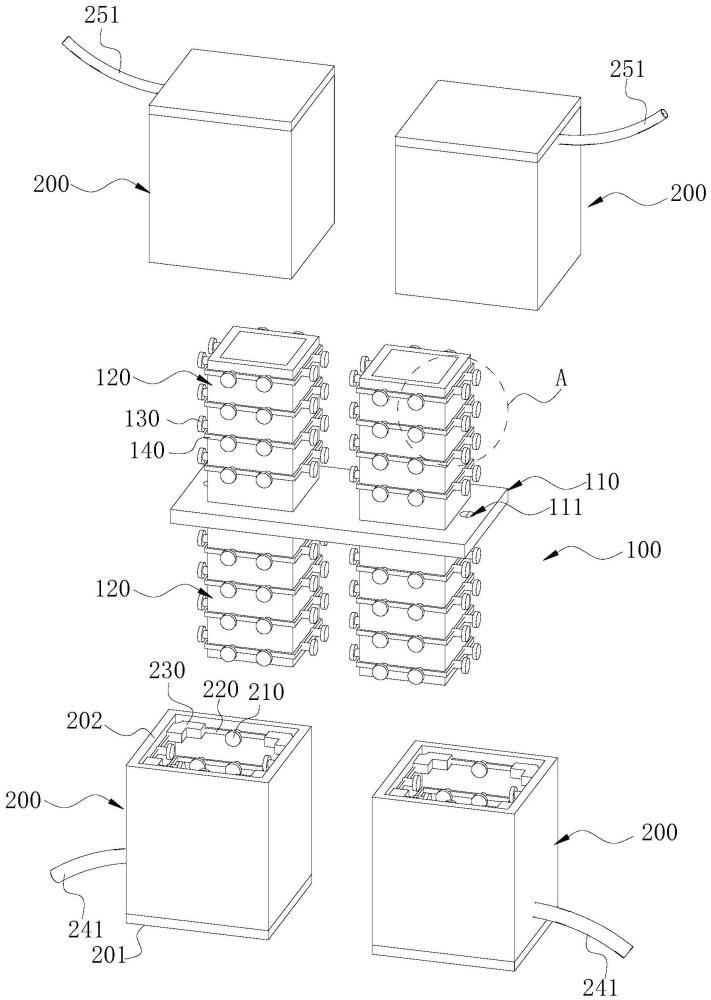 251
251
200
200
120
A
130
140
110
111
100
120
230
220
210
202
200
200
241
201
241