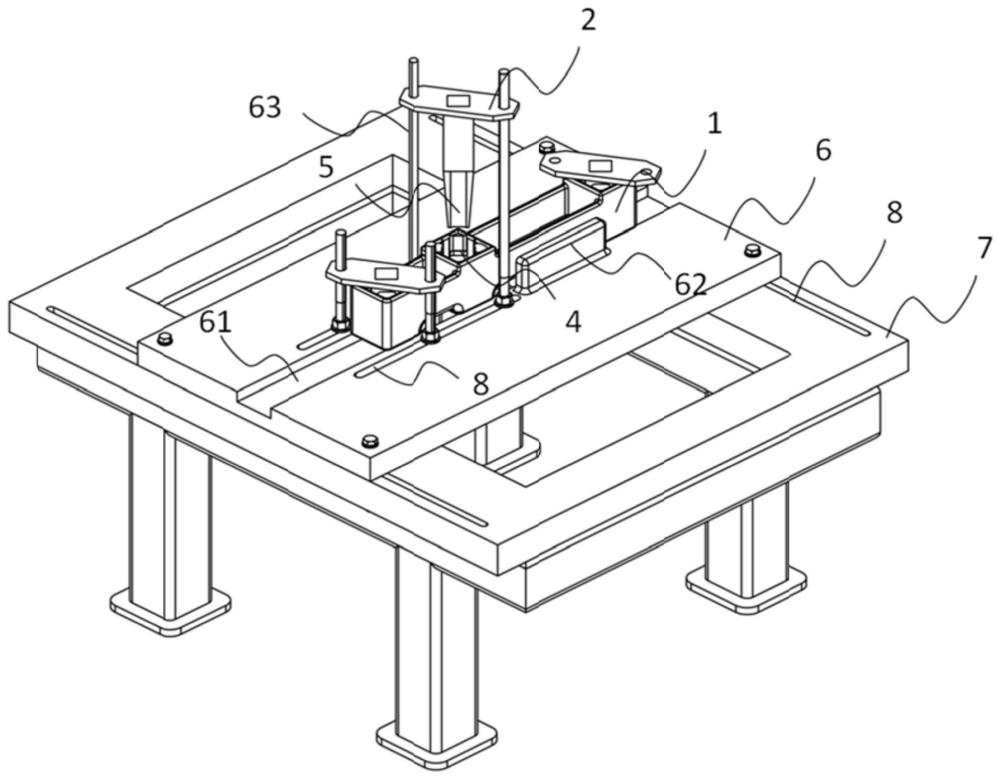 2
63
1
5
6
8
7
62
4
61
8