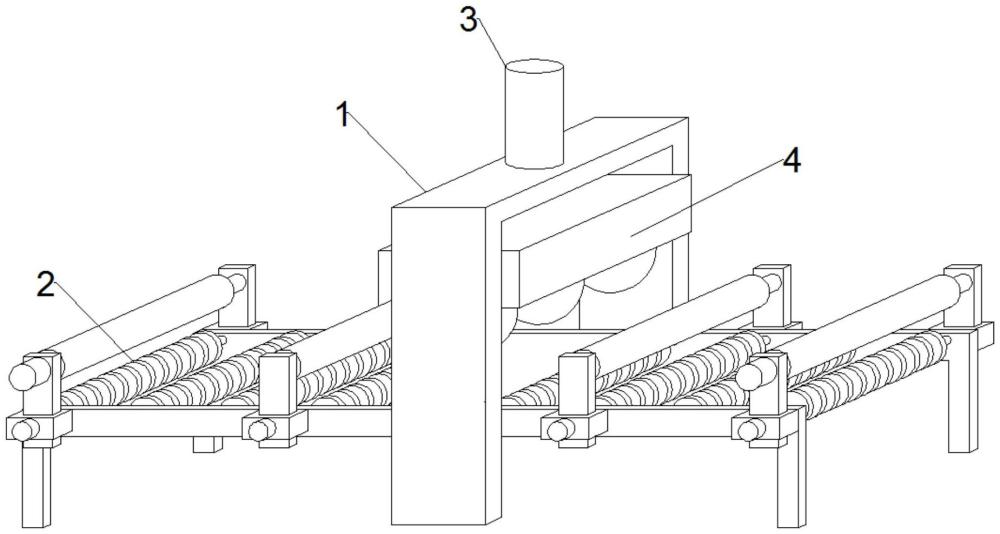 3
1
4
2