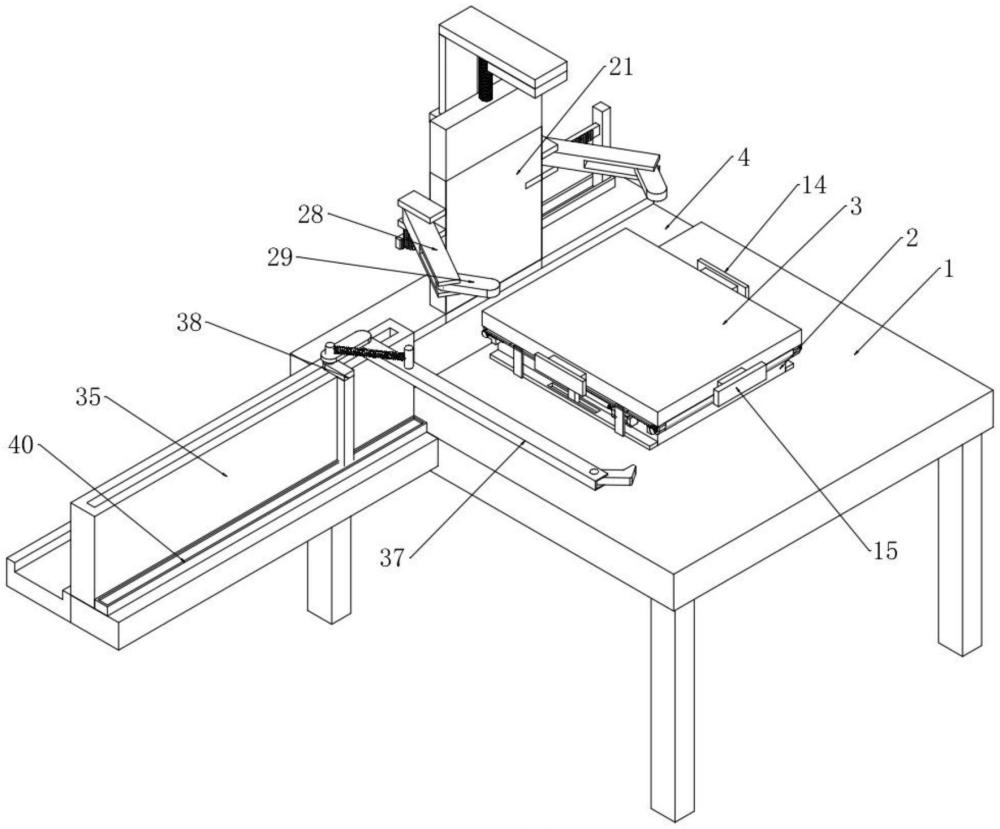 21
4
14
3
2
1
28
29
38
35
40
37
15