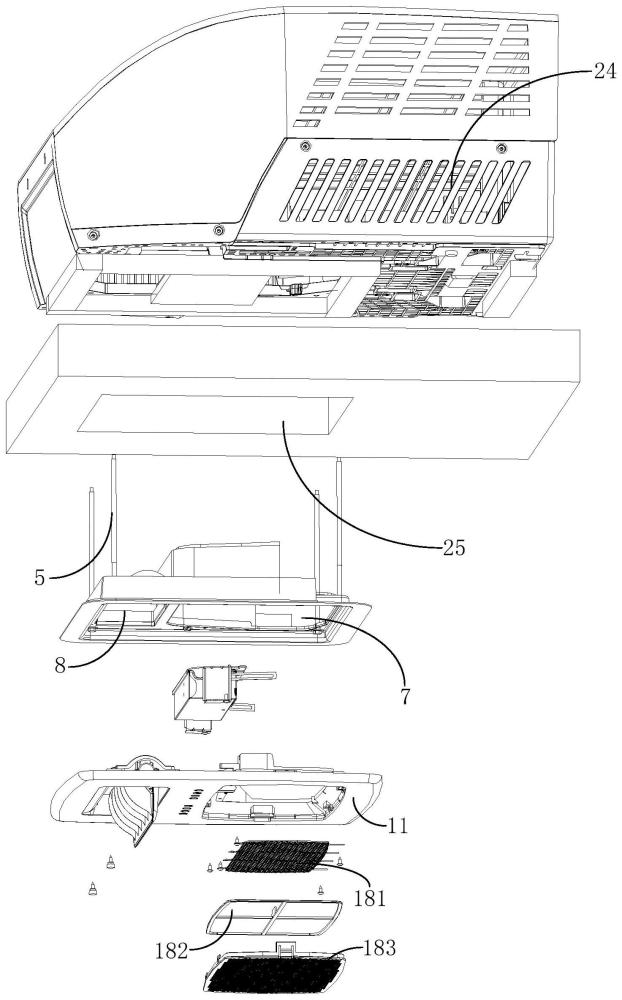 24

25

5

8

7

11

181

182

183