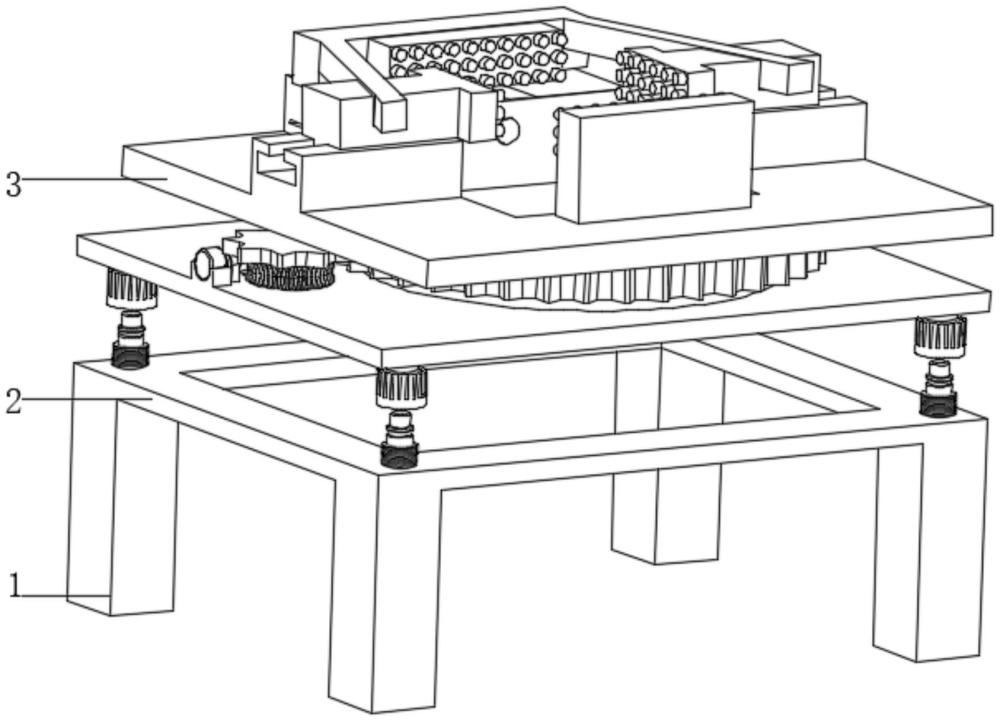 3
2
1