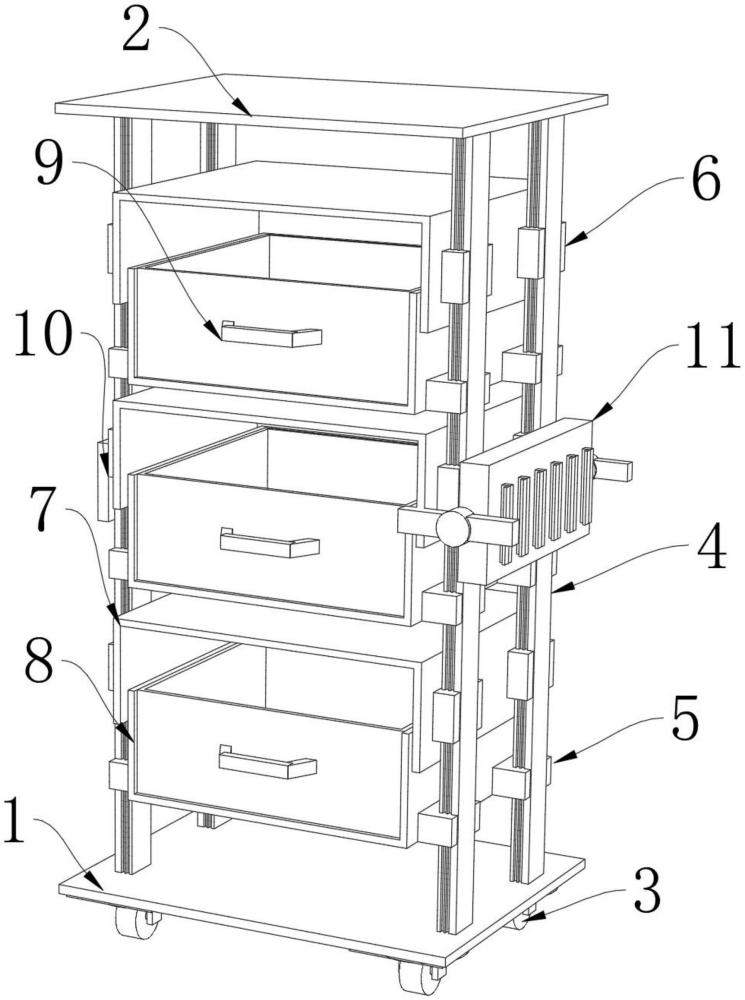 2
9
6
10
11
7
4
8
5
1
3