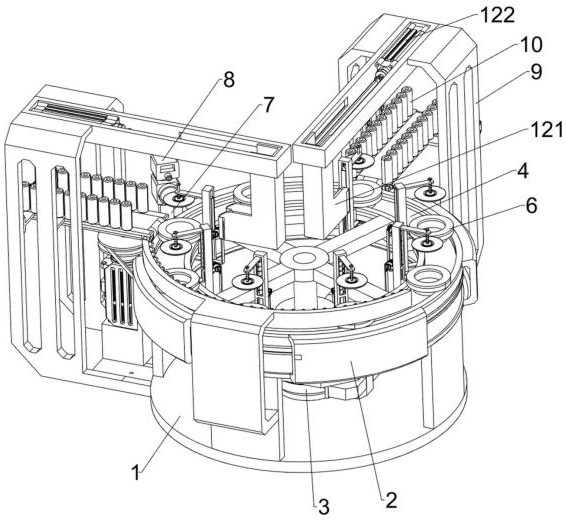 122
10
9
8
7
121
4
6
1
3
2