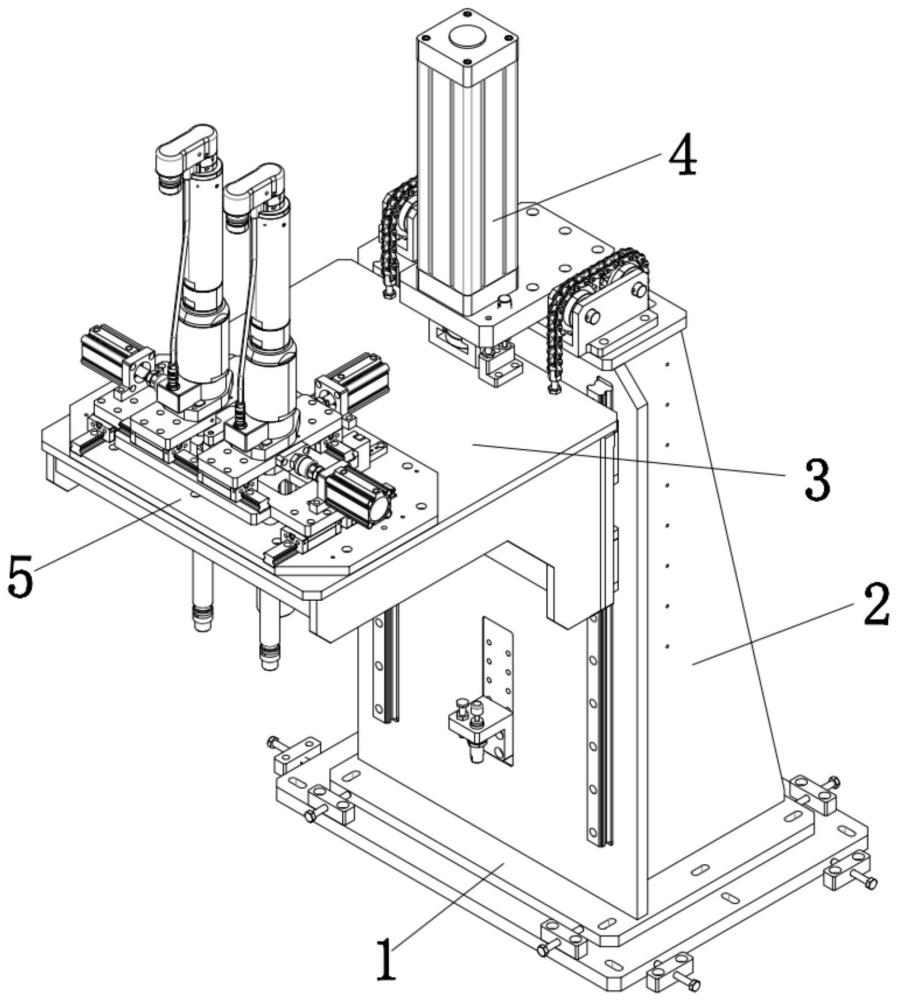 4
3
5
2
1