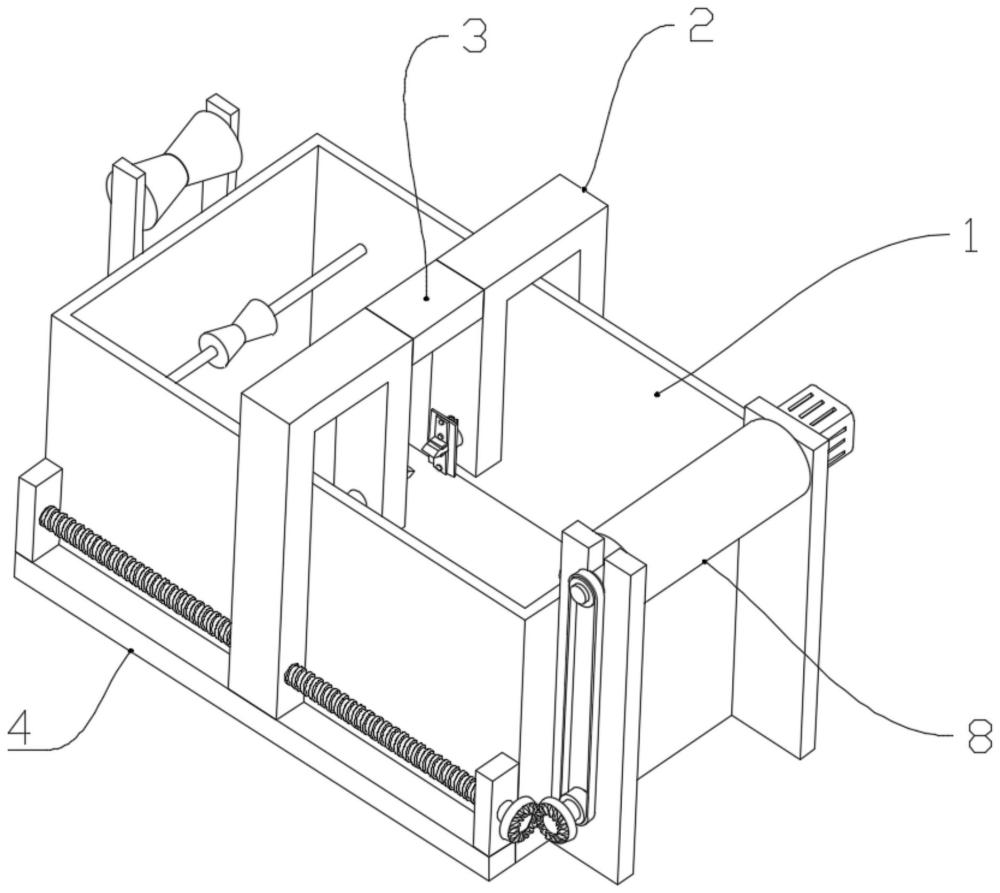 3
2
1
4
8