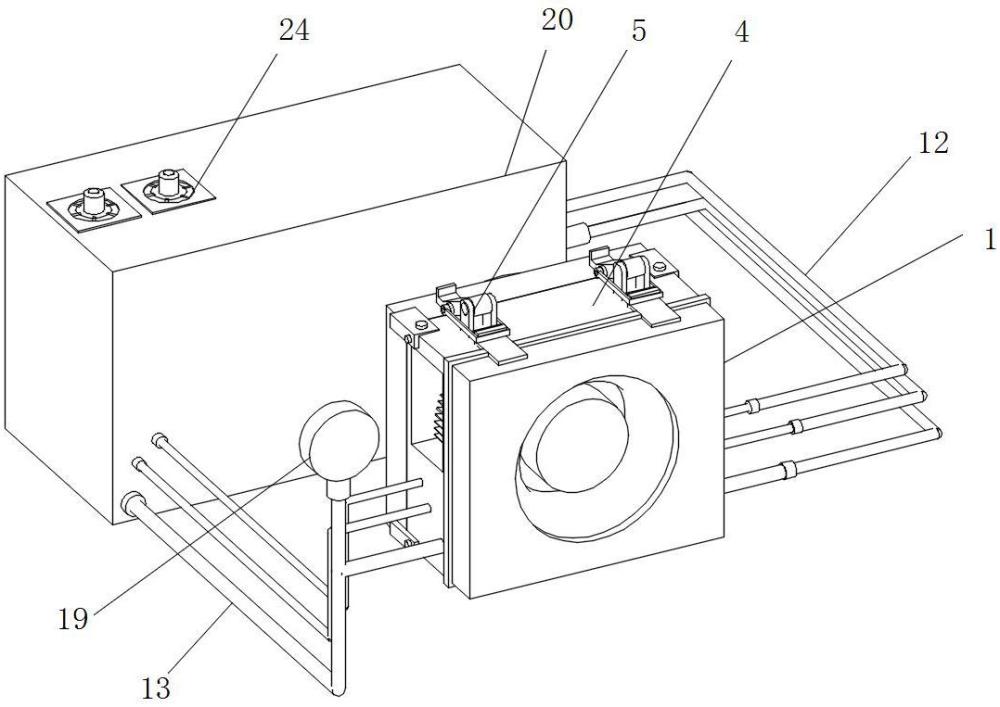 24
20
5
4
12
1
19
13