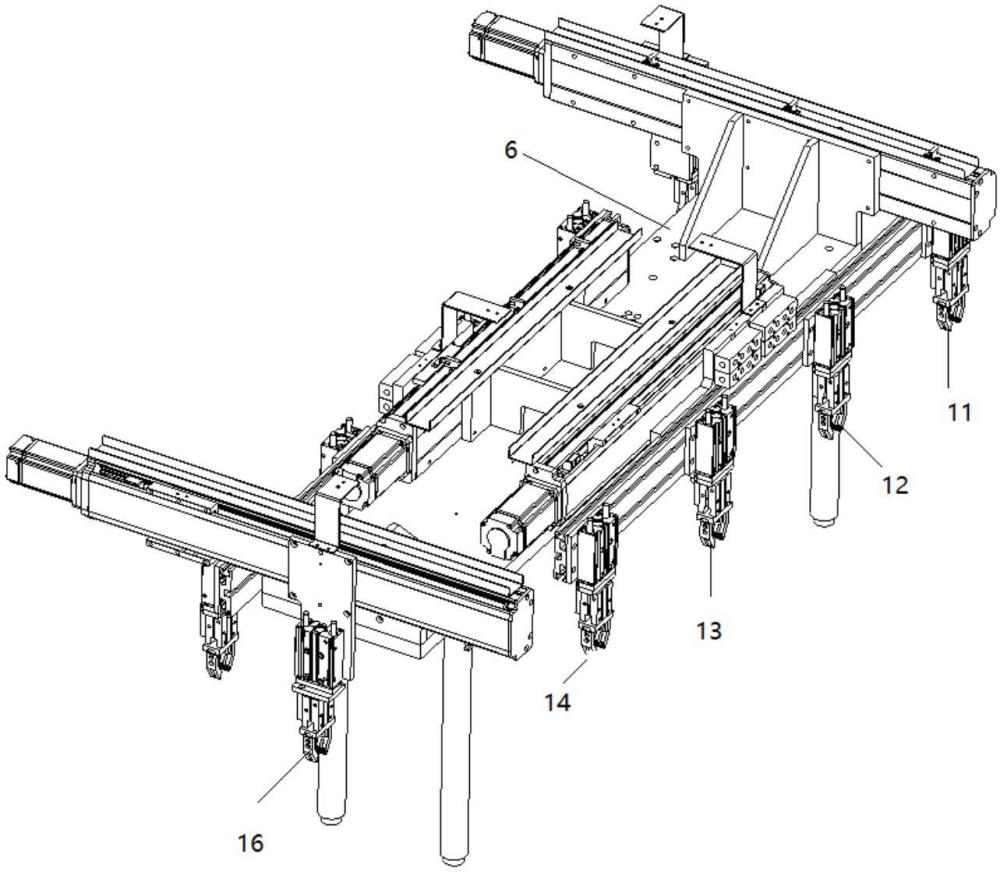 6
11
12
13
14
16