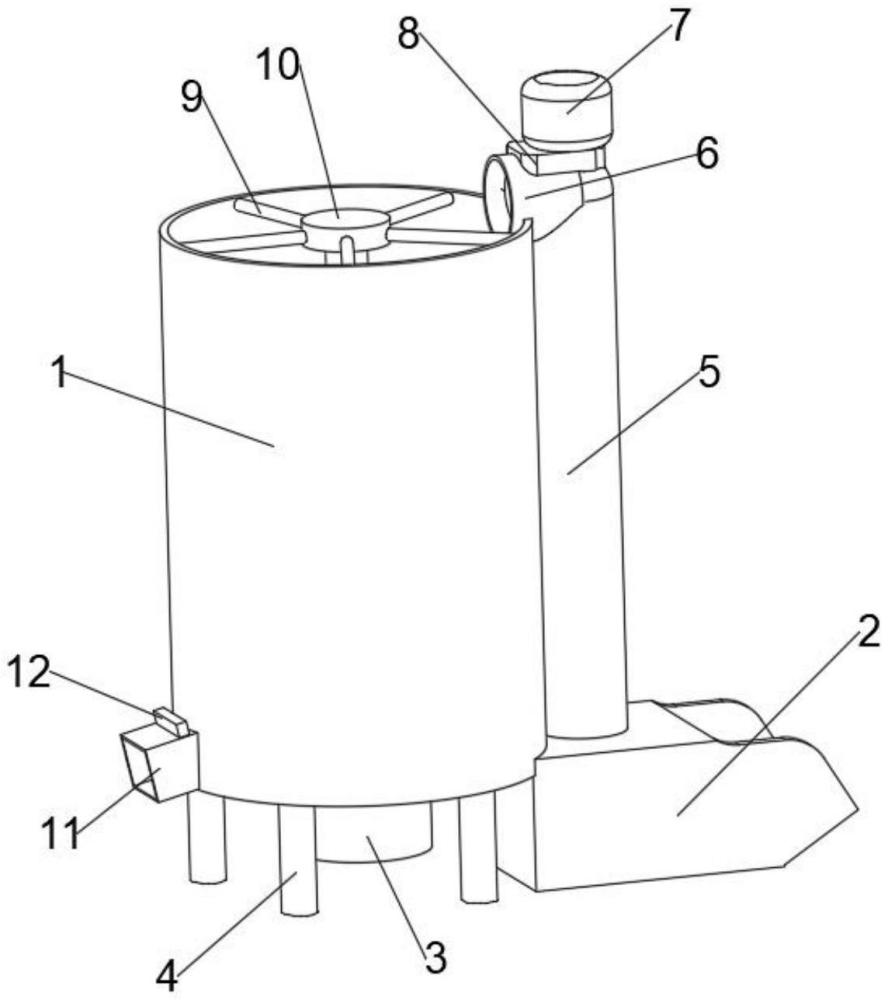 8
7
10
9
6
1
5
2
12
11
4
3