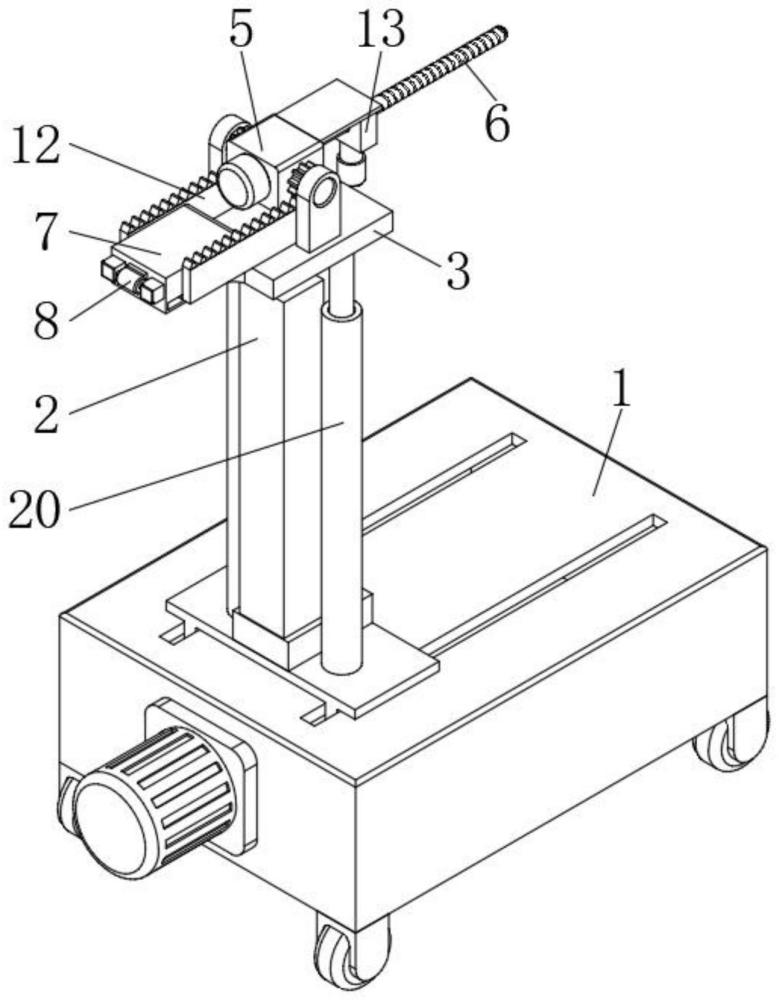 5
13
6
12
7
3
8
2
1
20