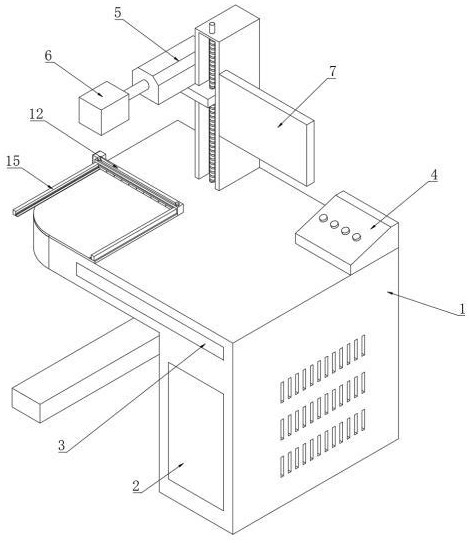 5
6
7
12
15
4
1
3
2