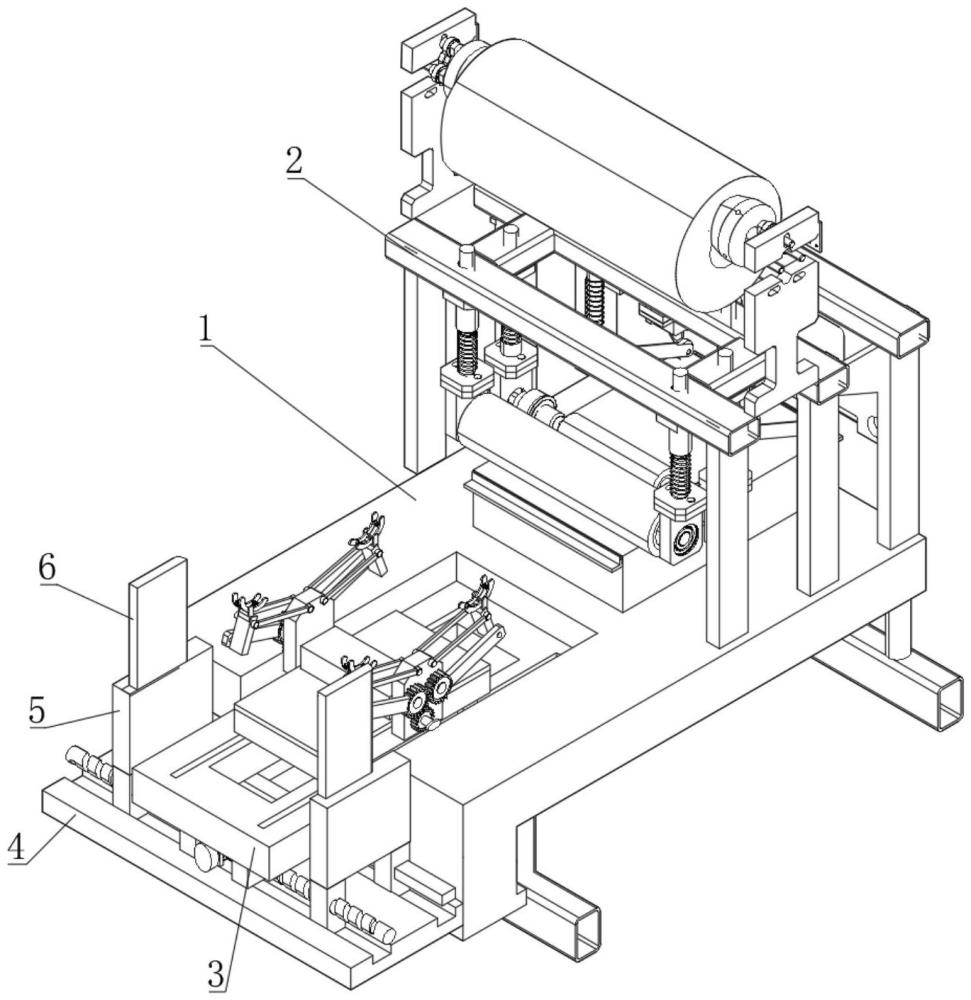 2
1
6
5
4
3