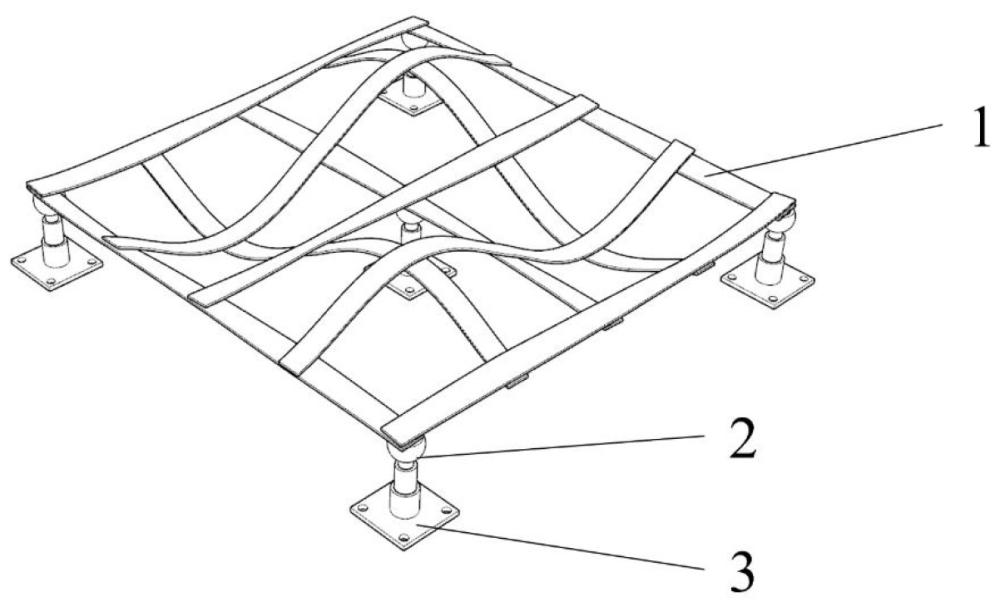 1
2
3