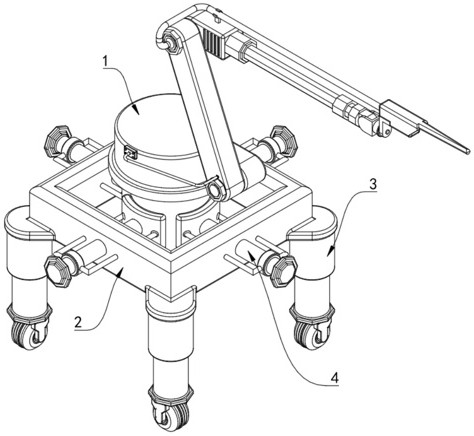 1
3
2
4