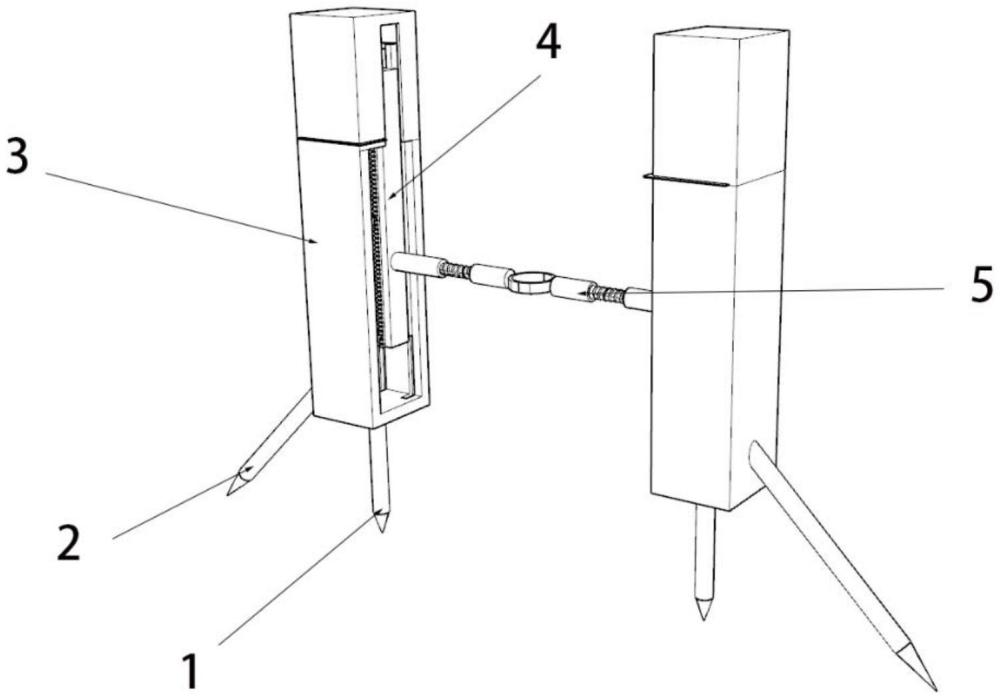 4
3
5
2
1