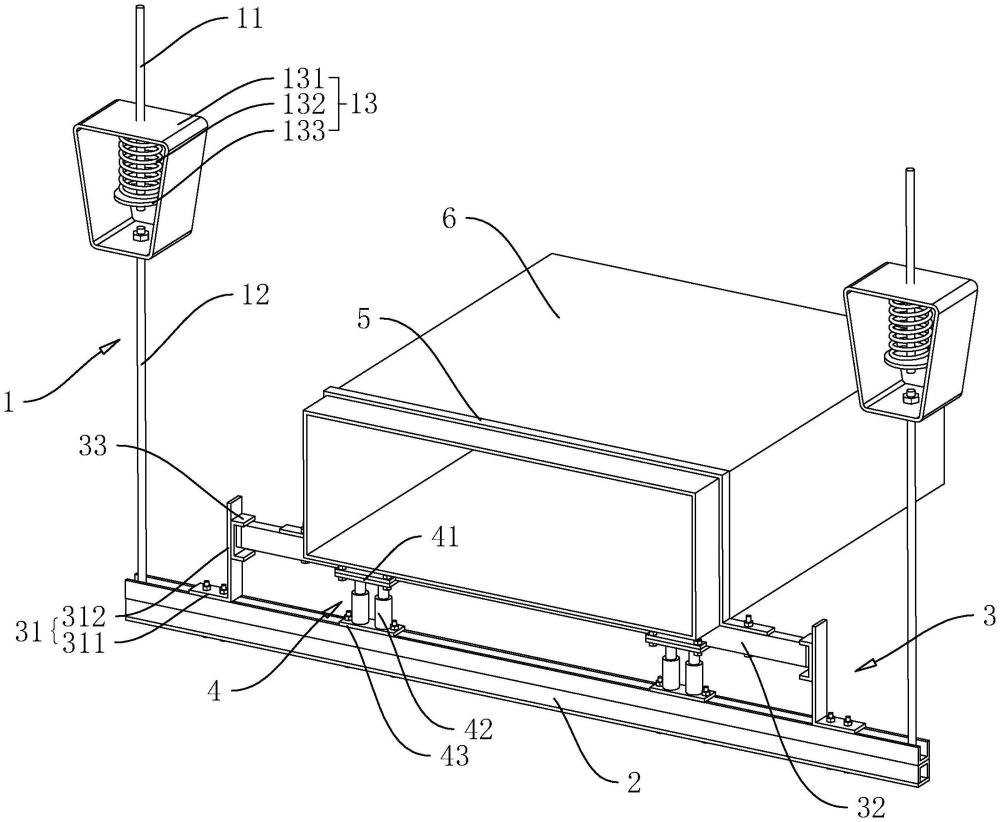 11
131
132
133
13
6
12
5
1
33
41
31
312
311
3
4
42
43
2
32